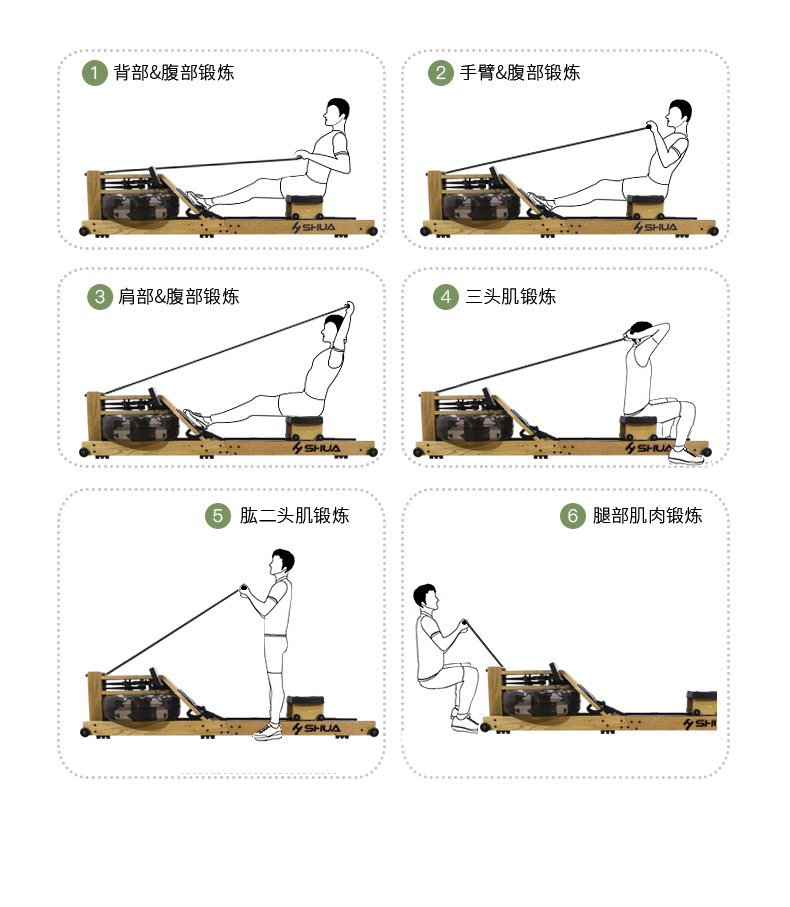 1 背部&腹部锻炼

SHUA

2 手臂&腹部锻炼

SHUA

3 肩部&腹部锻炼

SHUA

4 三头肌锻炼

SHUA

5 肱二头肌锻炼

SHUA

6 腿部肌肉锻炼

SHU